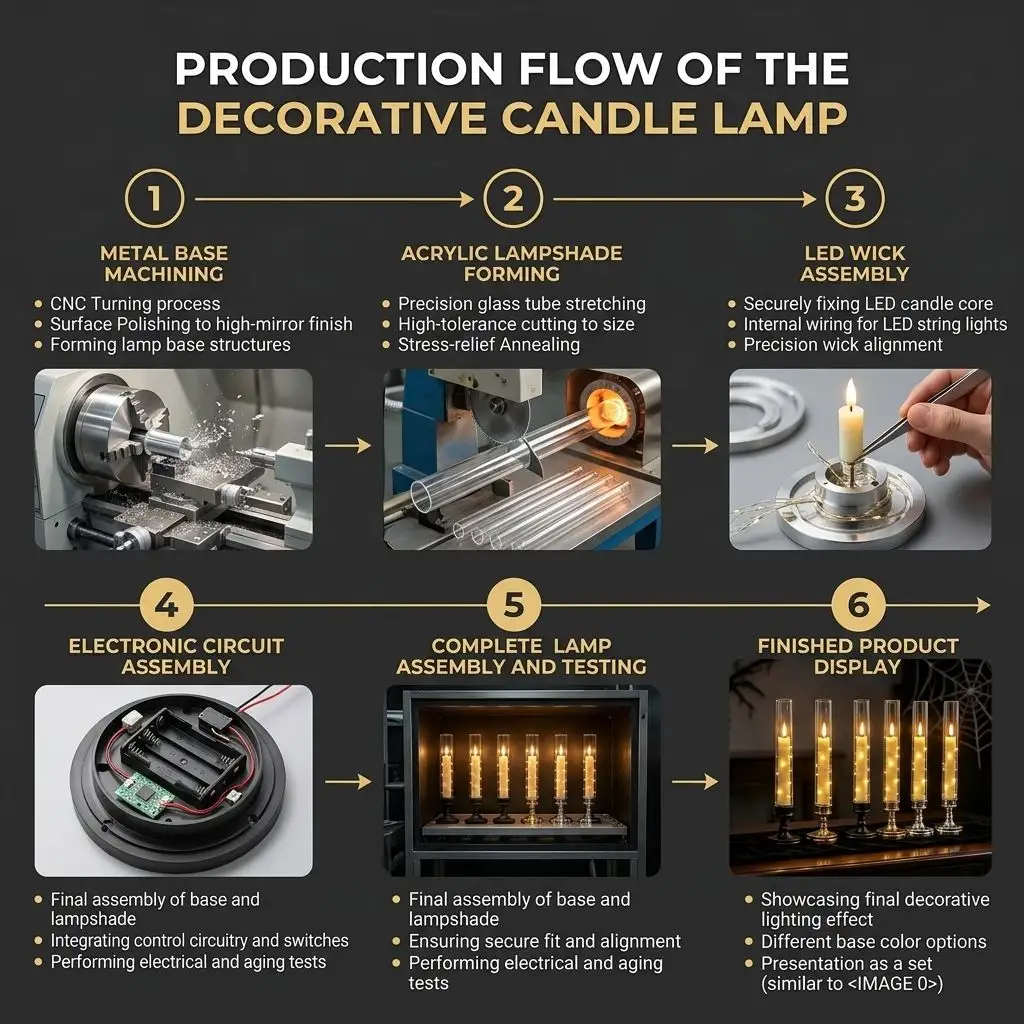 PRODUCTION FLOW OF THE
DECORATIVE CANDLE LAMP

1
METAL BASE MACHINING
• CNC Turning process
• Surface Polishing to high-mirror finish
• Forming lamp base structures

2
ACRYLIC LAMPSHADE FORMING
• Precision glass tube stretching
• High-tolerance cutting to size
• Stress-relief Annealing

3
LED WICK ASSEMBLY
• Securely fixing LED candle core
• Internal wiring for LED string lights
• Precision wick alignment

4
ELECTRONIC CIRCUIT ASSEMBLY
• Final assembly of base and lampshade
• Integrating control circuitry and switches
• Performing electrical and aging tests

5
COMPLETE LAMP ASSEMBLY AND TESTING
• Final assembly of base and lampshade
• Ensuring secure fit and alignment
• Performing electrical and aging tests

6
FINISHED PRODUCT DISPLAY
• Showcasing final decorative lighting effect
• Different base color options
• Presentation as a set (similar to <IMAGE 0>)